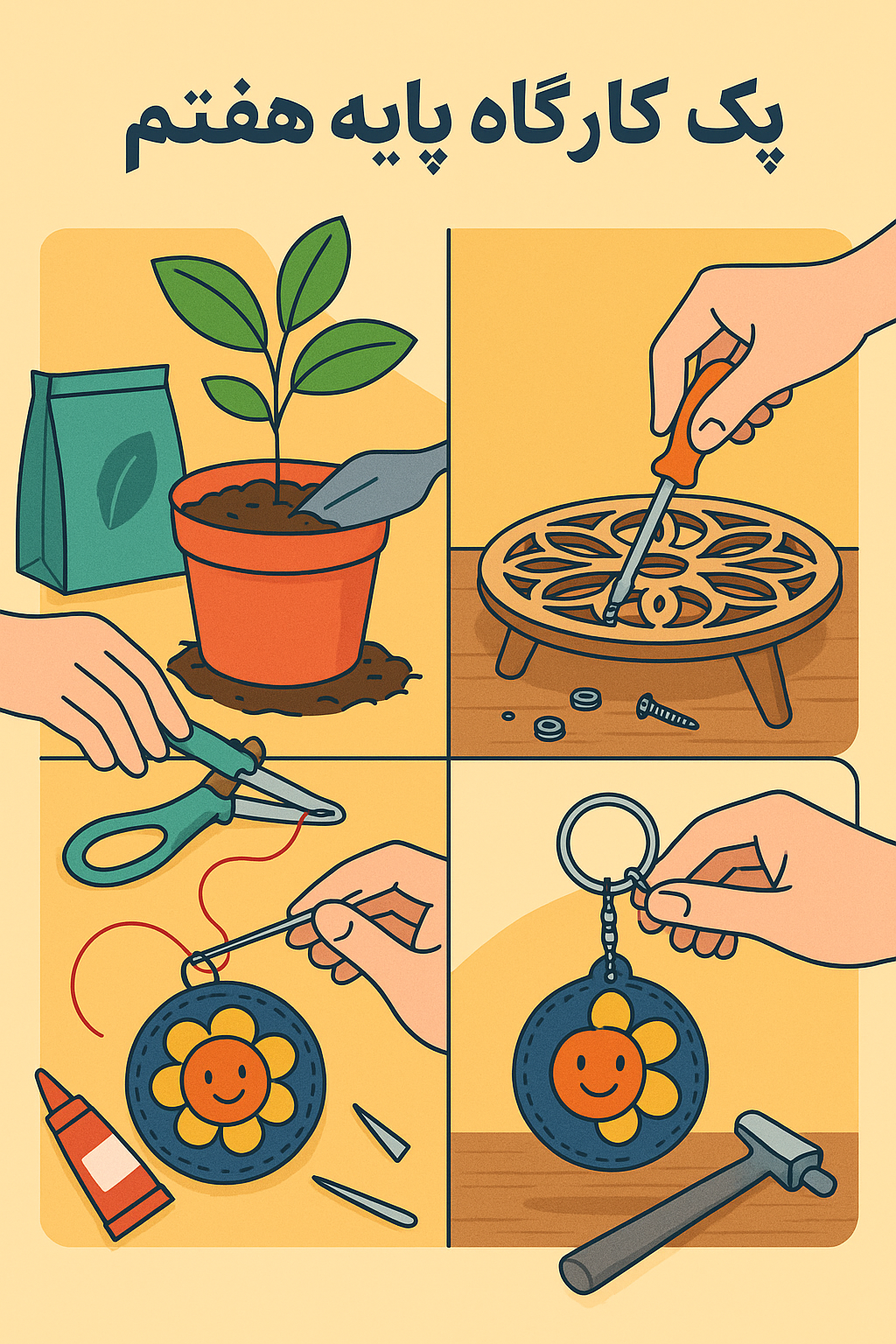 پک کارگاه پایه هفتم